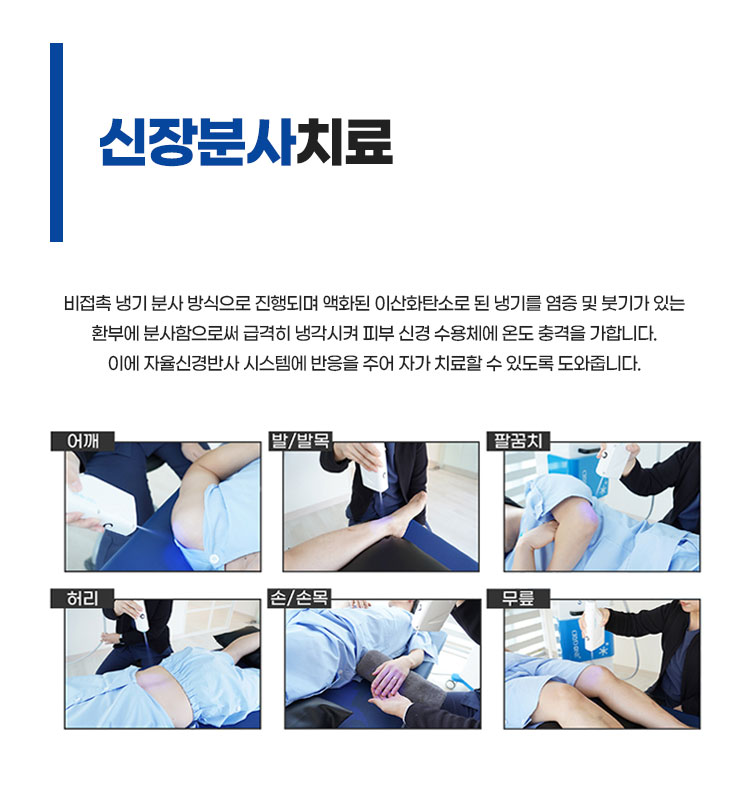 신장분사치료

비접촉 냉기 분사 방식으로 진행되며 액화된 이산화탄소로 된 냉기를 염증 및 붓기가 있는 환부에 분사함으로써 급격히 냉각시켜 피부 신경 수용체에 온도 충격을 가합니다. 이에 자율신경반사 시스템에 반응을 주어 자가 치료할 수 있도록 도와줍니다.

어깨

발/발목

팔꿈치

허리

손/손목

무릎