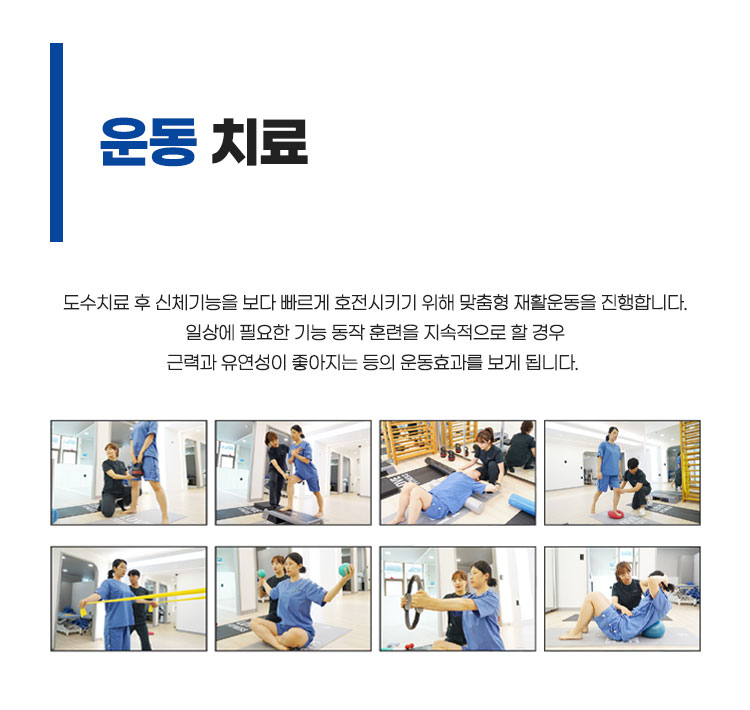 운동 치료

도수치료 후 신체기능을 보다 빠르게 호전시키기 위해 맞춤형 재활운동을 진행합니다.
일상에 필요한 기능 동작 훈련을 지속적으로 할 경우
근력과 유연성이 좋아지는 등의 운동효과를 보게 됩니다.